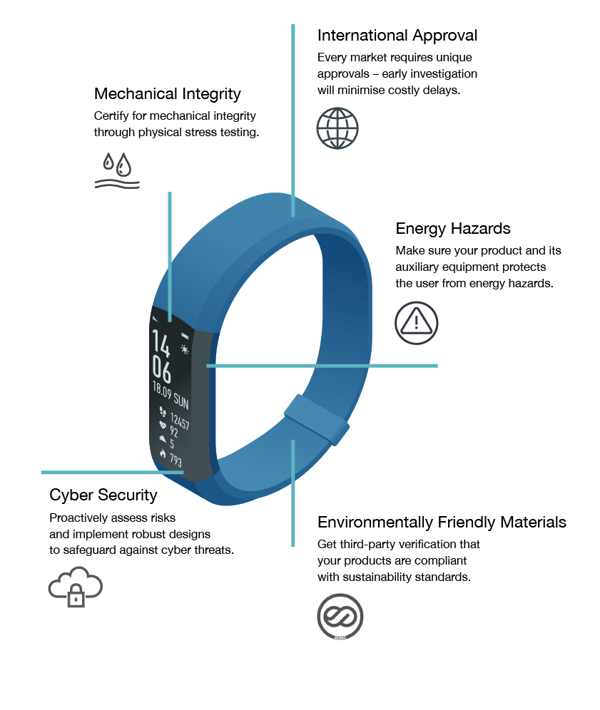 International Approval
Every market requires unique approvals – early investigation will minimise costly delays.

Mechanical Integrity
Certify for mechanical integrity through physical stress testing.

Energy Hazards
Make sure your product and its auxiliary equipment protects the user from energy hazards.

14
06
18.09 SUN
12457
92
5
793

Cyber Security
Proactively assess risks and implement robust designs to safeguard against cyber threats.

Environmentally Friendly Materials
Get third-party verification that your products are compliant with sustainability standards.